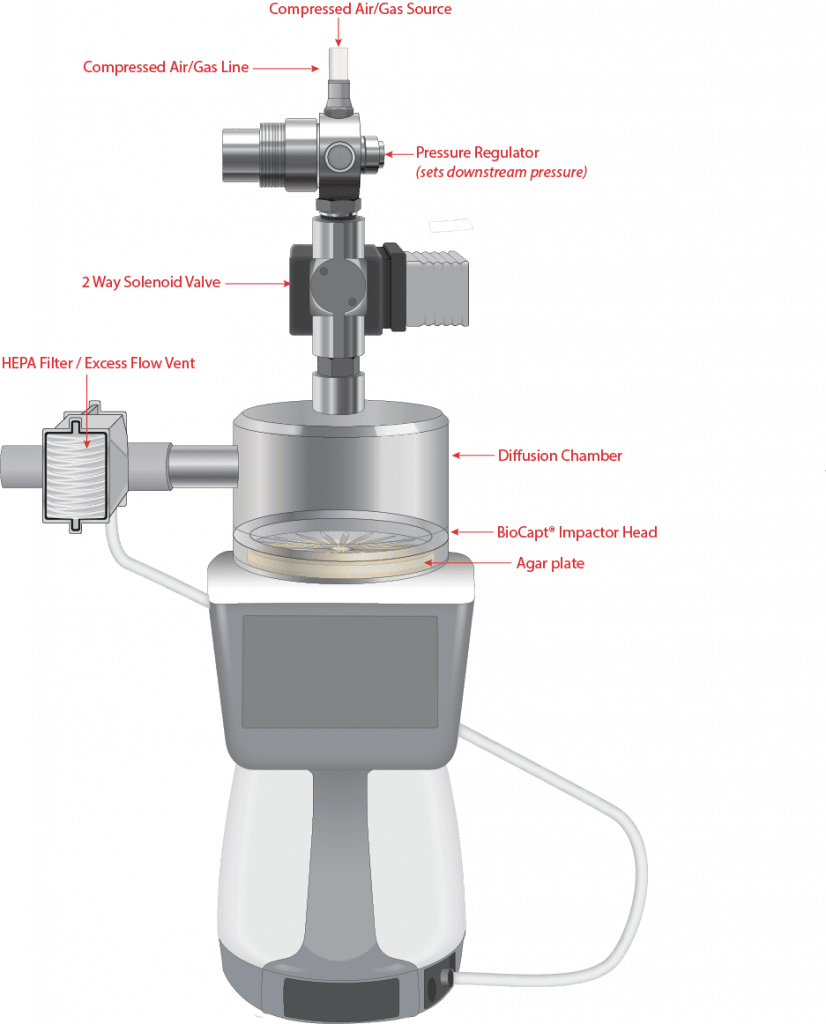 Compressed Air/Gas Source

Compressed Air/Gas Line

Pressure Regulator
(sets downstream pressure)

2 Way Solenoid Valve

HEPA Filter / Excess Flow Vent

Diffusion Chamber

BioCapt® Impactor Head

Agar plate